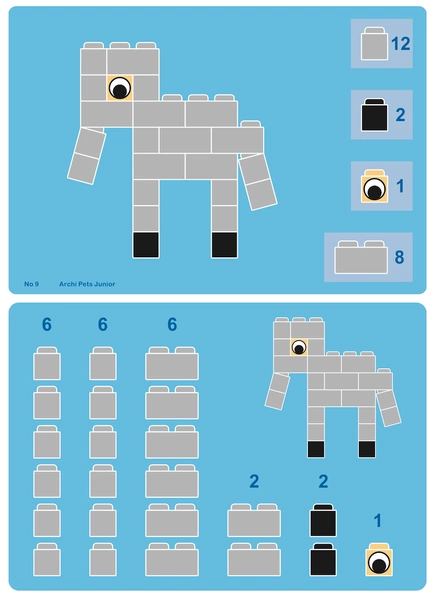 12

2

1

8

No 9 Archi Pets Junior

6 6 6

2 2

1