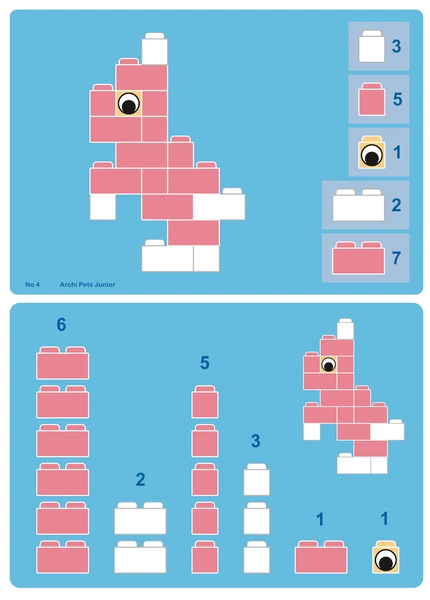 3

5

1

2

7

No 4 Archi Pets Junior

6

5

3

2

1

1