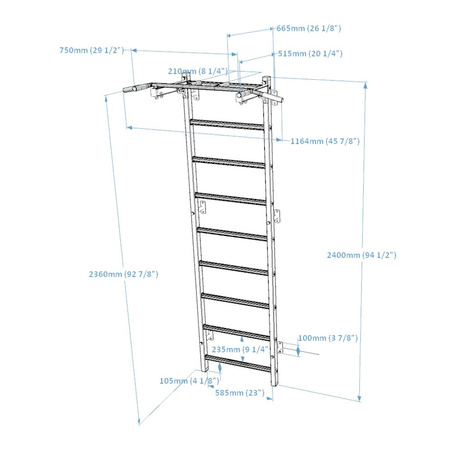 665mm (26 1/8")
750mm (29 1/2")
515mm (20 1/4")
210mm (8 1/4")
1164mm (45 7/8")
2400mm (94 1/2")
2360mm (92 7/8")
100mm (3 7/8")
235mm (9 1/4")
105mm (4 1/8")
585mm (23")